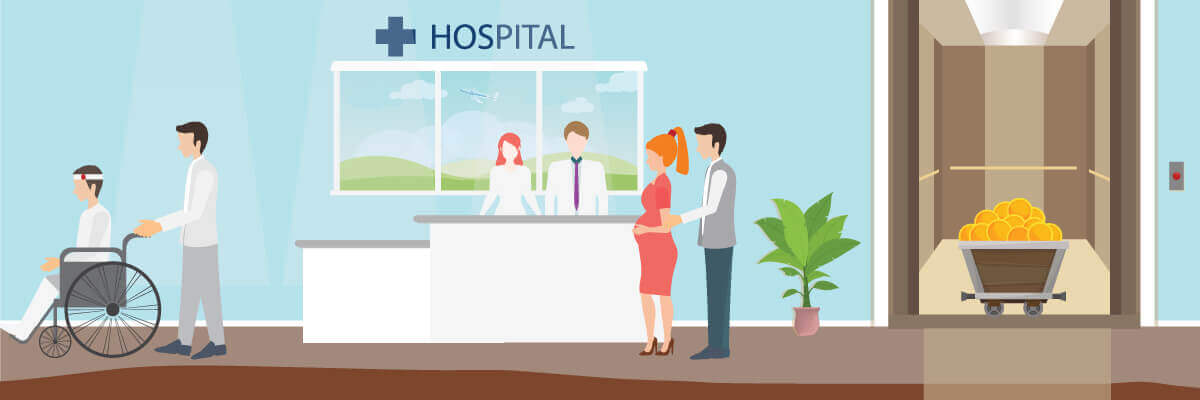 HOSPITAL